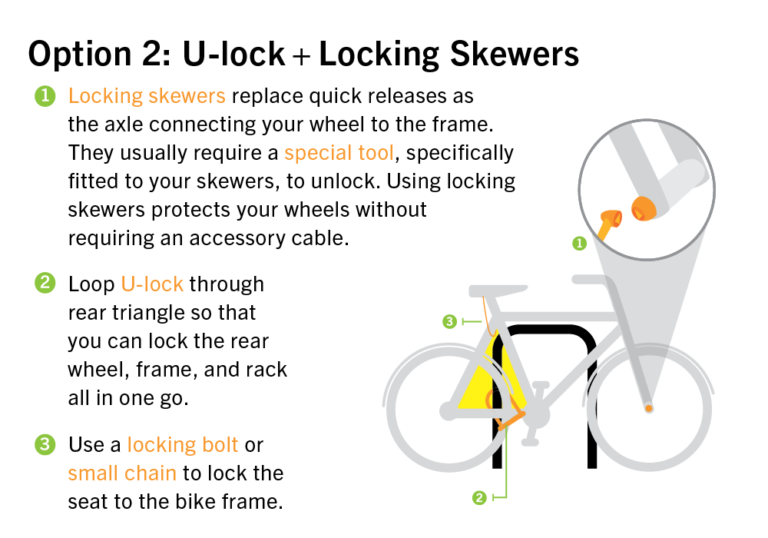 Option 2: U-lock + Locking Skewers

1 Locking skewers replace quick releases as the axle connecting your wheel to the frame. They usually require a special tool, specifically fitted to your skewers, to unlock. Using locking skewers protects your wheels without requiring an accessory cable.

2 Loop U-lock through rear triangle so that you can lock the rear wheel, frame, and rack all in one go.

3 Use a locking bolt or small chain to lock the seat to the bike frame.

1

3

2